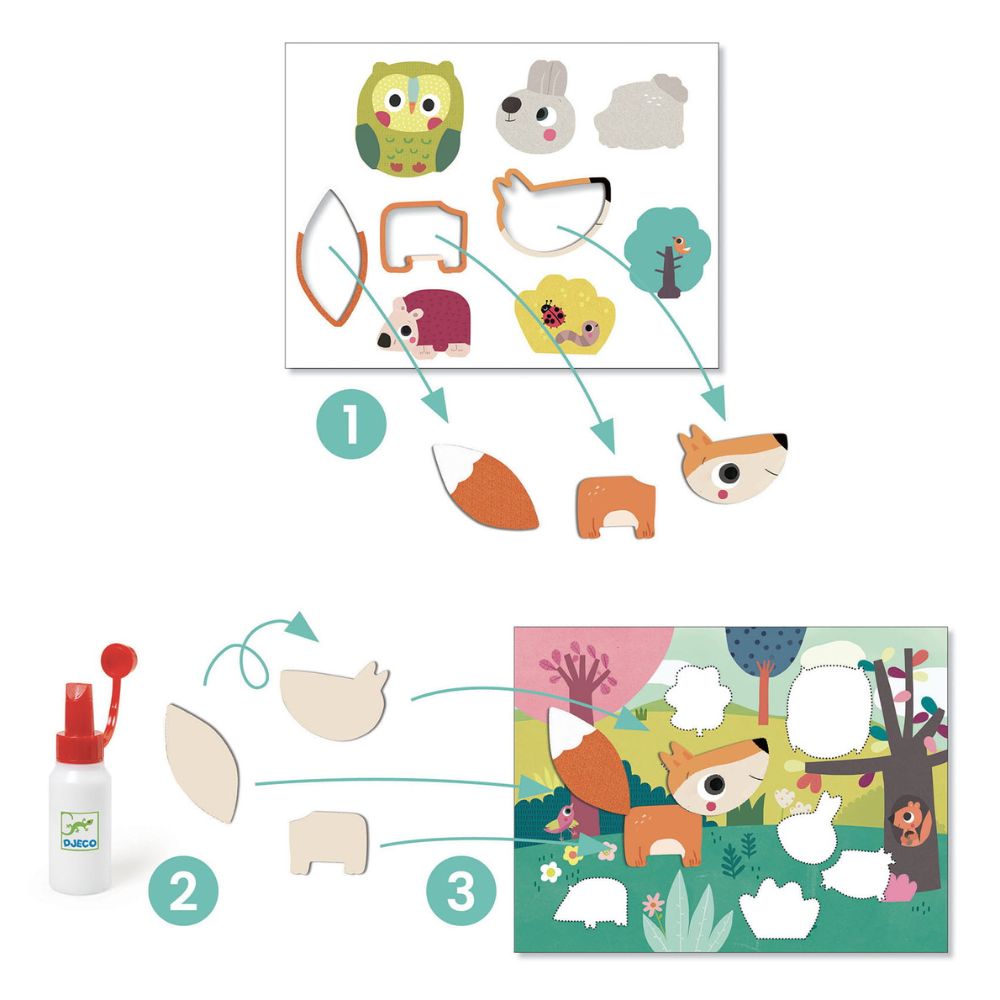 1

DJECO

2

3